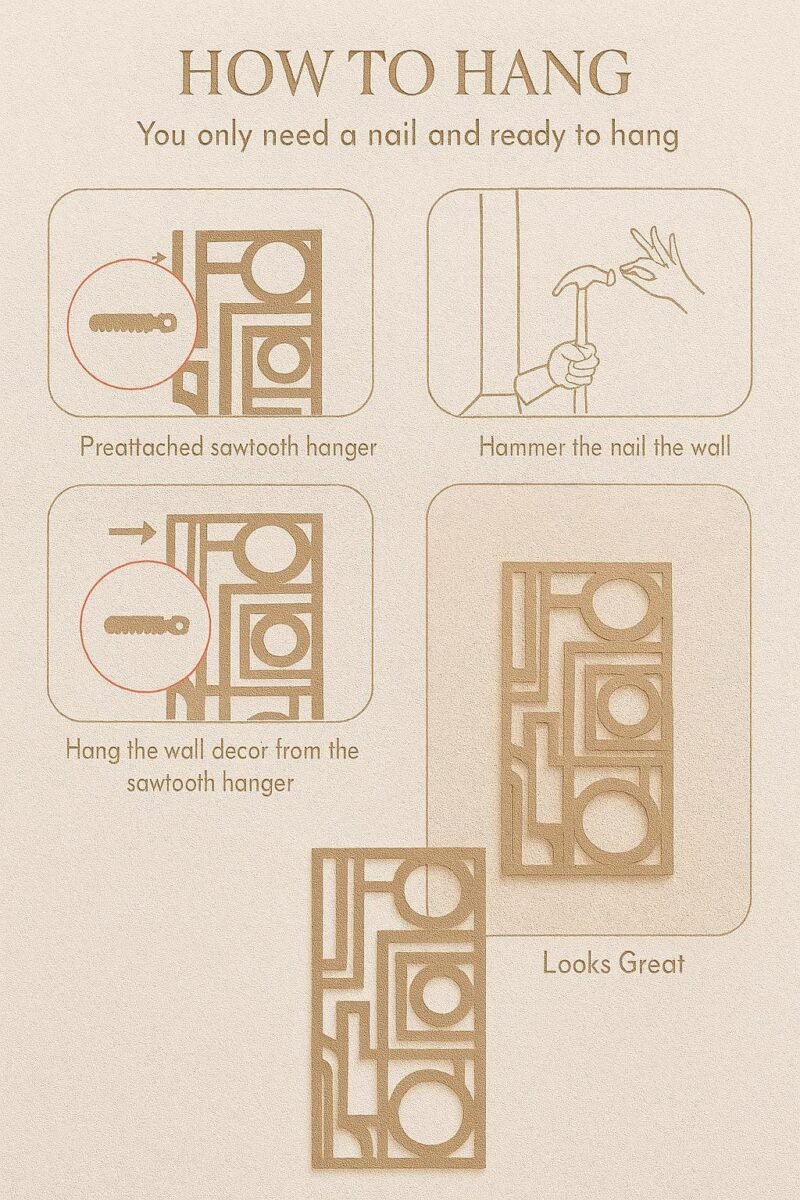 HOW TO HANG

You only need a nail and ready to hang

Preattached sawtooth hanger

Hammer the nail the wall

Hang the wall decor from the sawtooth hanger

Looks Great